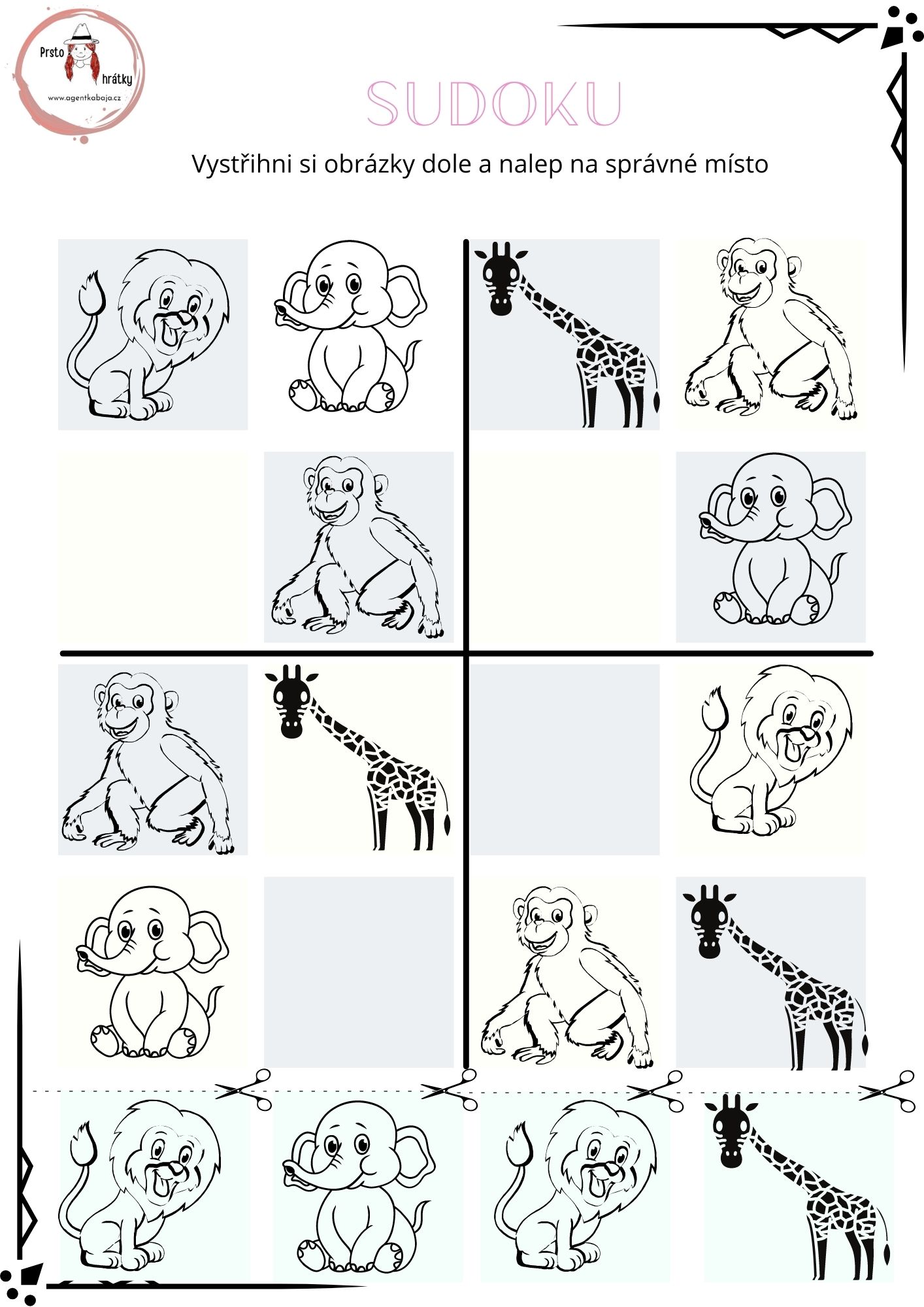 Prsto
hrátky
www.agentkabaja.cz

SUDOKU

Vystřihni si obrázky dole a nalep na správné místo